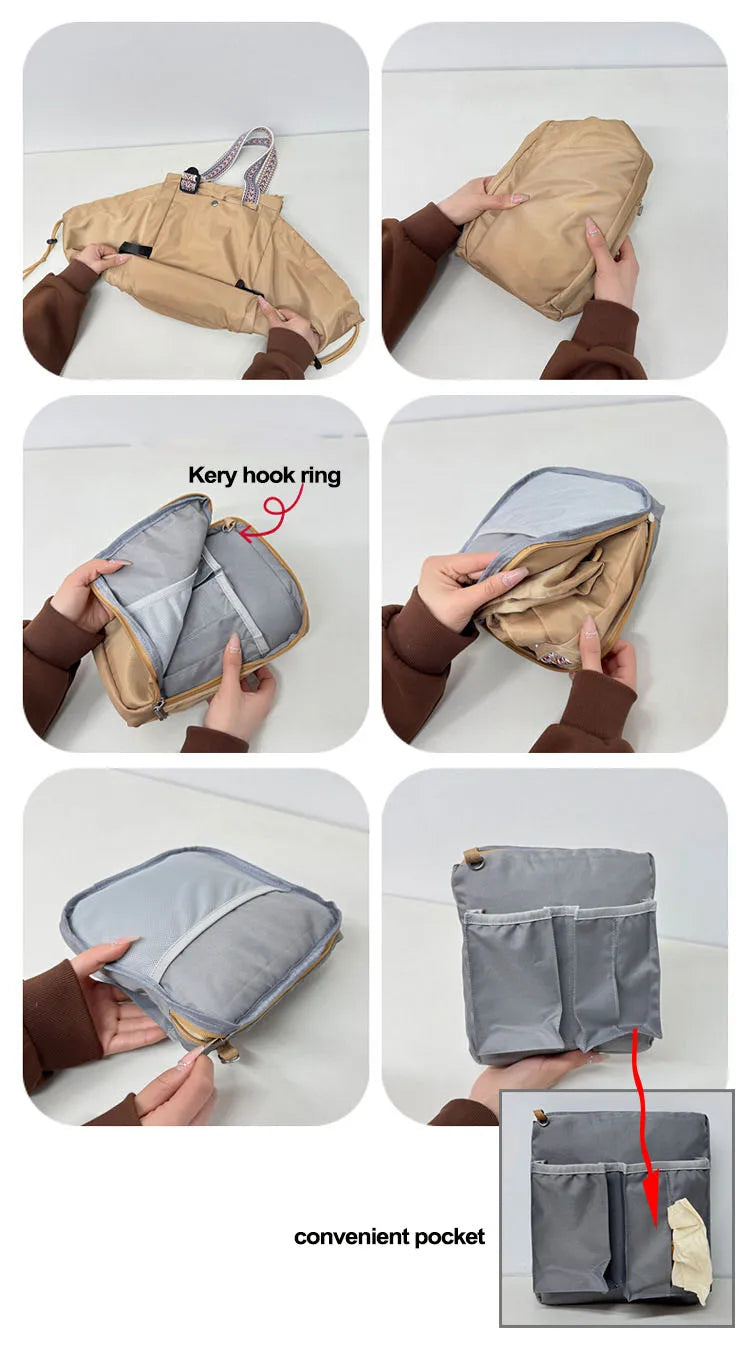 Kery hook ring

convenient pocket