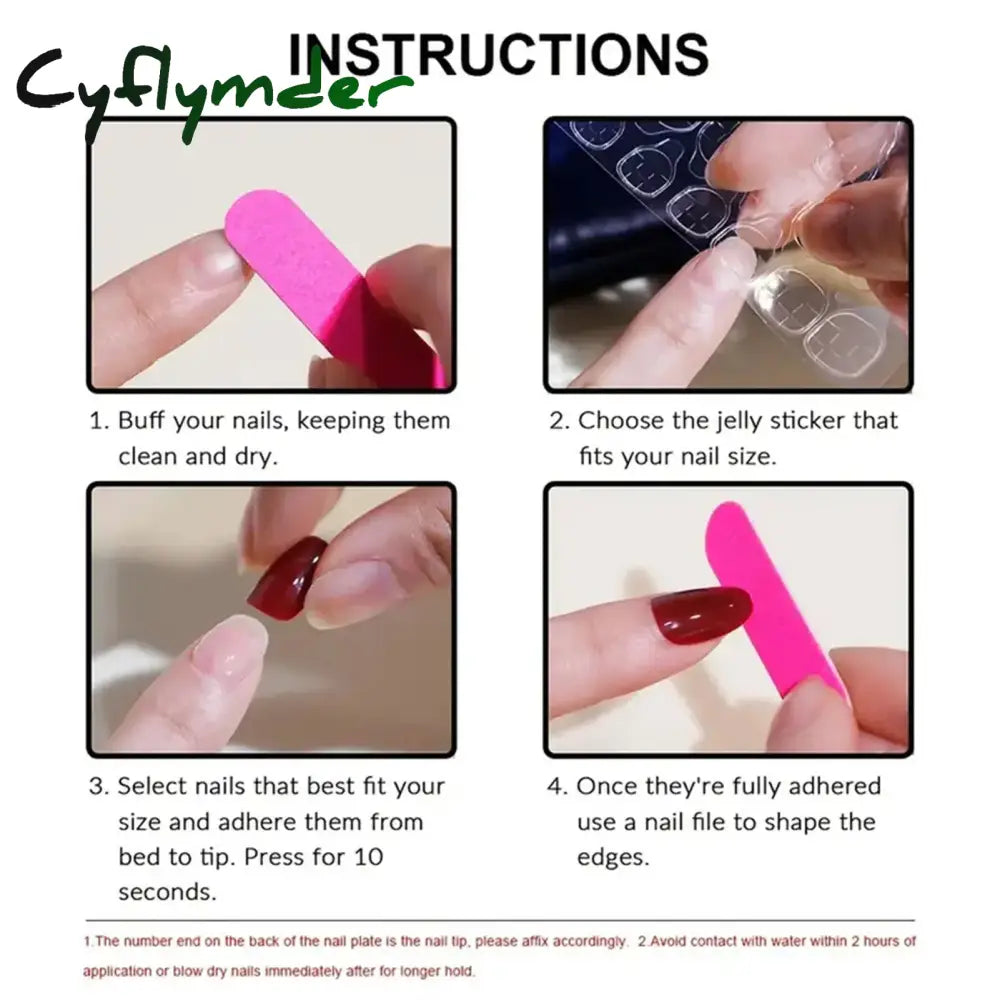 Cyflymder

INSTRUCTIONS

1. Buff your nails, keeping them clean and dry.

2. Choose the jelly sticker that fits your nail size.

3. Select nails that best fit your size and adhere them from bed to tip. Press for 10 seconds.

4. Once they're fully adhered use a nail file to shape the edges.

1.The number end on the back of the nail plate is the nail tip, please affix accordingly. 2.Avoid contact with water within 2 hours of application or blow dry nails immediately after for longer hold.