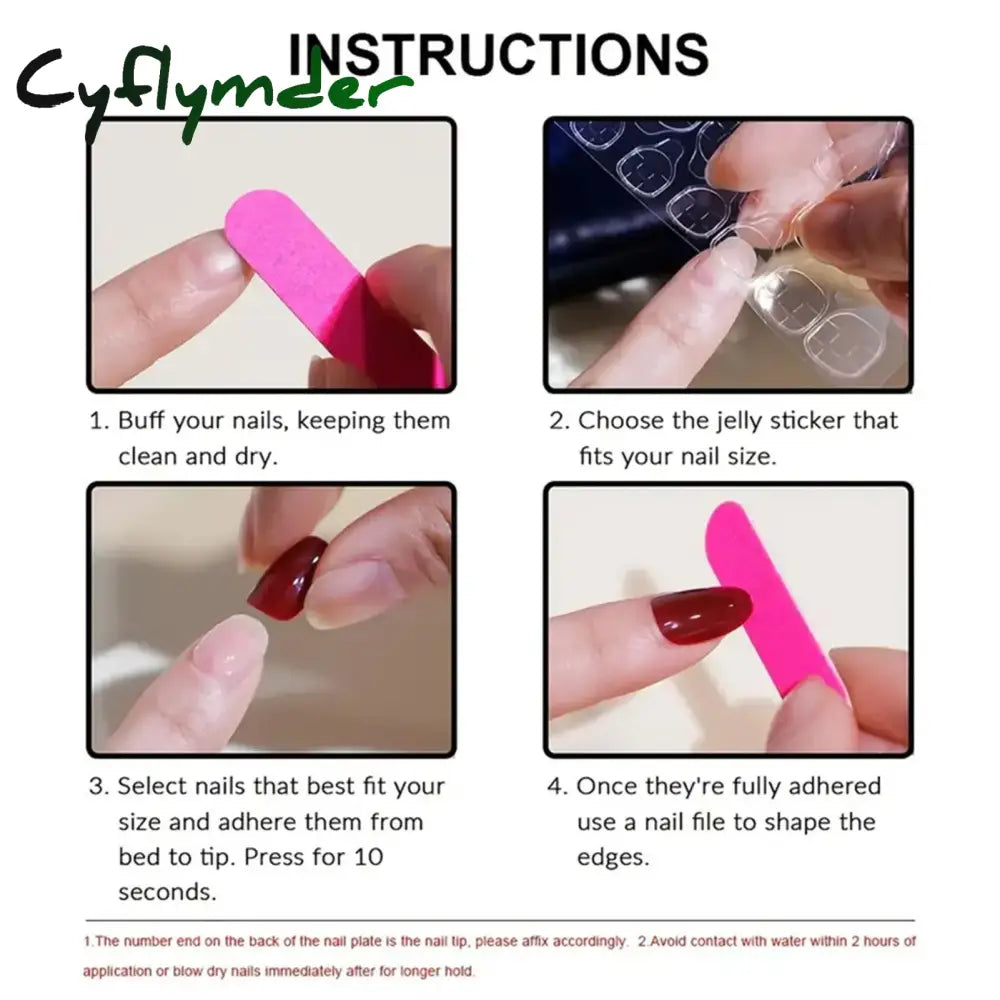 Cyflymder

INSTRUCTIONS

1. Buff your nails, keeping them clean and dry.

2. Choose the jelly sticker that fits your nail size.

3. Select nails that best fit your size and adhere them from bed to tip. Press for 10 seconds.

4. Once they're fully adhered use a nail file to shape the edges.

1.The number end on the back of the nail plate is the nail tip, please affix accordingly. 2.Avoid contact with water within 2 hours of application or blow dry nails immediately after for longer hold.